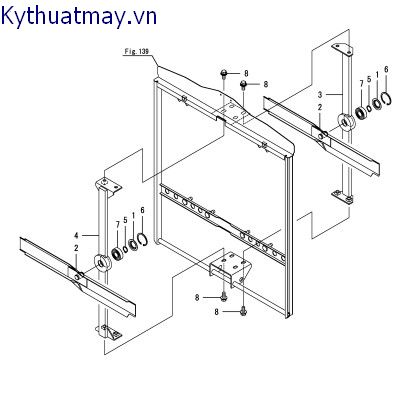 Kythuatmay.vn

Fig. 139

8
8
7
5
1
6
3
2
7
5
1
6
4
2
8
8